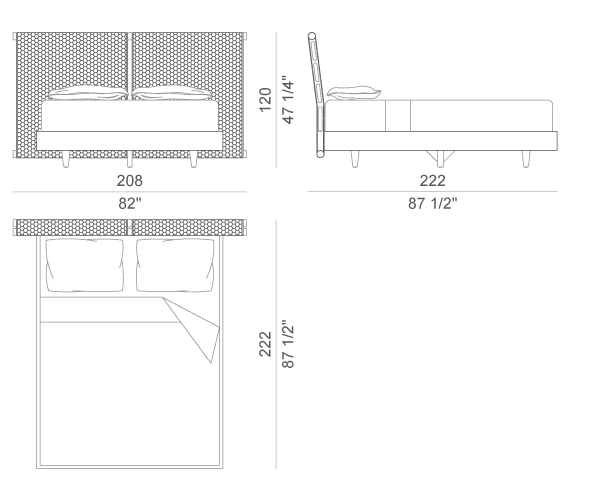 120
47 1/4"

208
82"

222
87 1/2"

222
87 1/2"